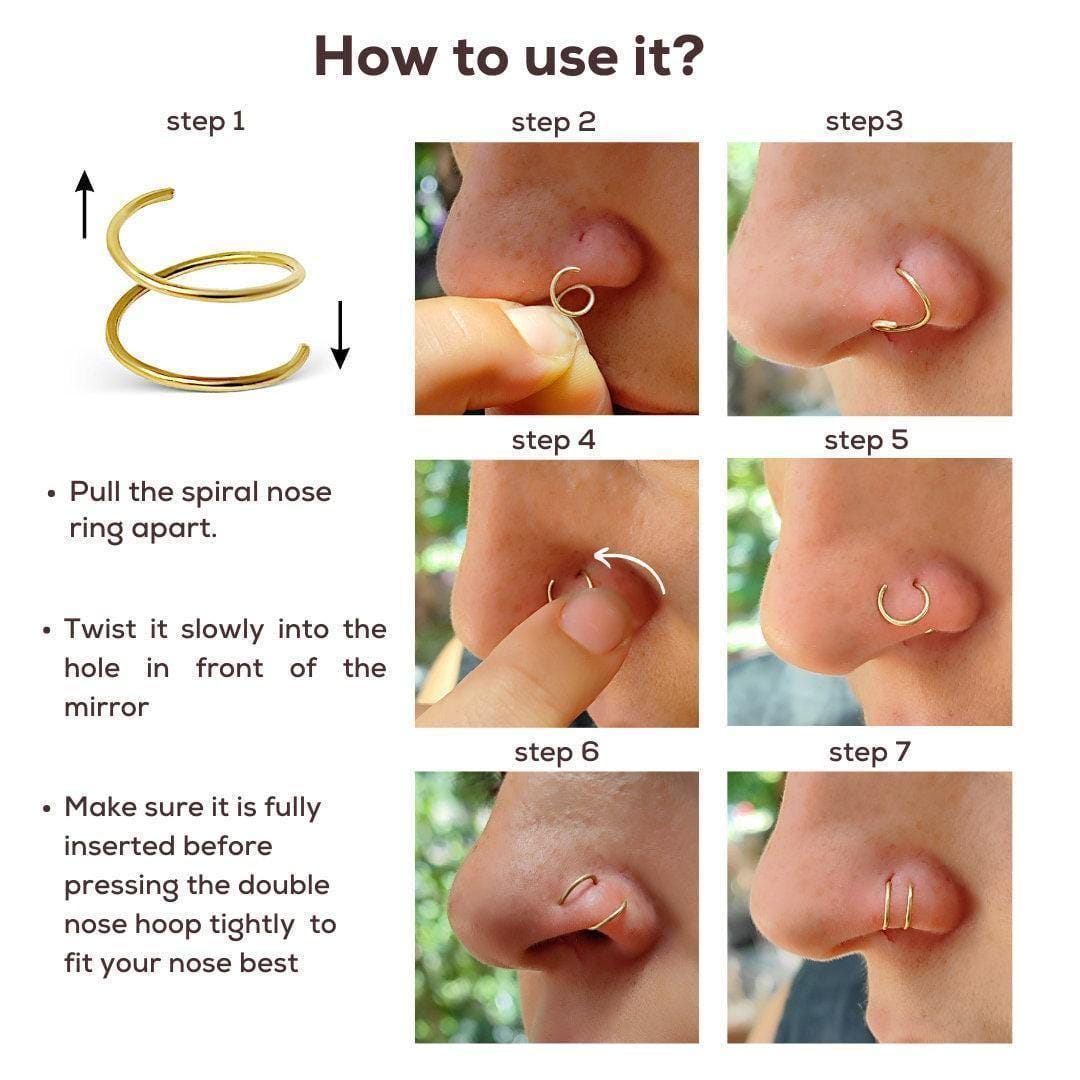 How to use it?

step 1

• Pull the spiral nose ring apart.

• Twist it slowly into the hole in front of the mirror

• Make sure it is fully inserted before pressing the double nose hoop tightly to fit your nose best

step 2

step3

step 4

step 5

step 6

step 7